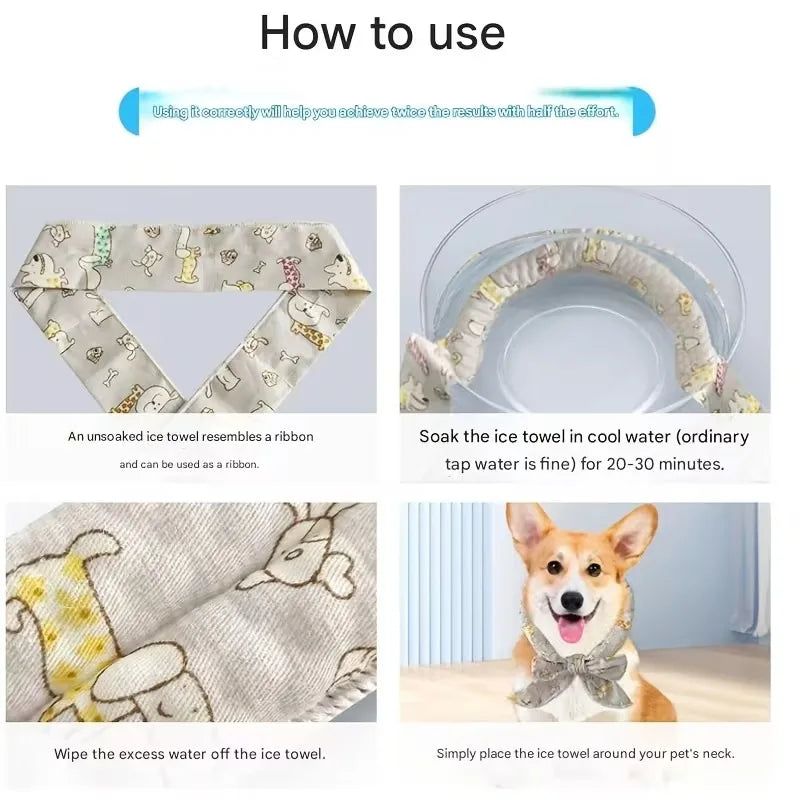 How to use

Using it correctly will help you achieve twice the results with half the effort.

An unsoaked ice towel resembles a ribbon and can be used as a ribbon.

Soak the ice towel in cool water (ordinary tap water is fine) for 20-30 minutes.

Wipe the excess water off the ice towel.

Simply place the ice towel around your pet's neck.